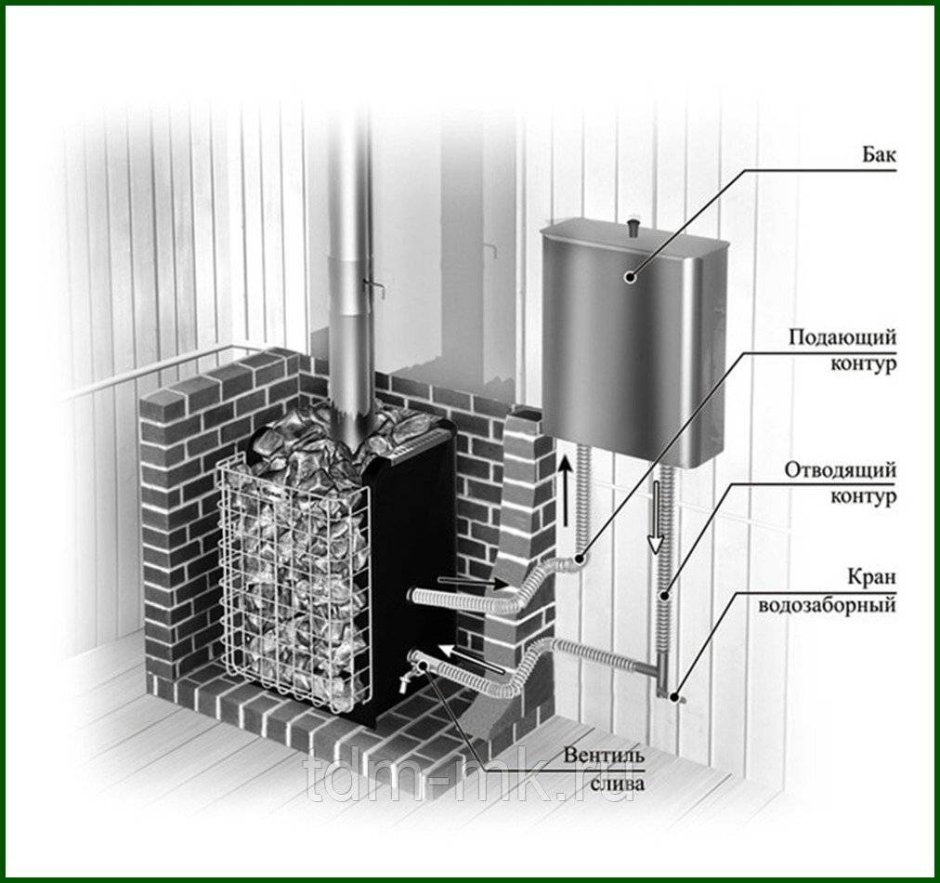 Бак

Подающий контур

Отводящий контур

Кран водозаборный

Вентиль слива

tdm-mk.ru