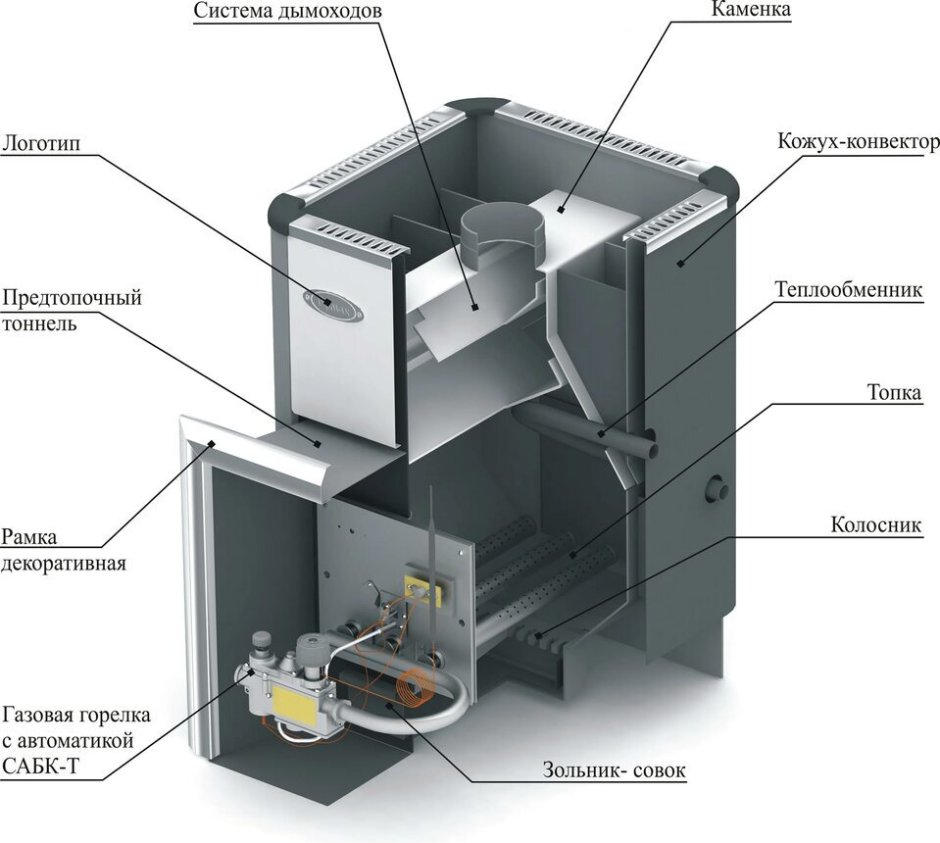 Система дымоходов

Каменка

Логотип

Кожух-конвектор

Предтопочный тоннель

Теплообменник

Топка

Рамка декоративная

Колосник

Газовая горелка с автоматикой САБК-Т

Зольник- совок