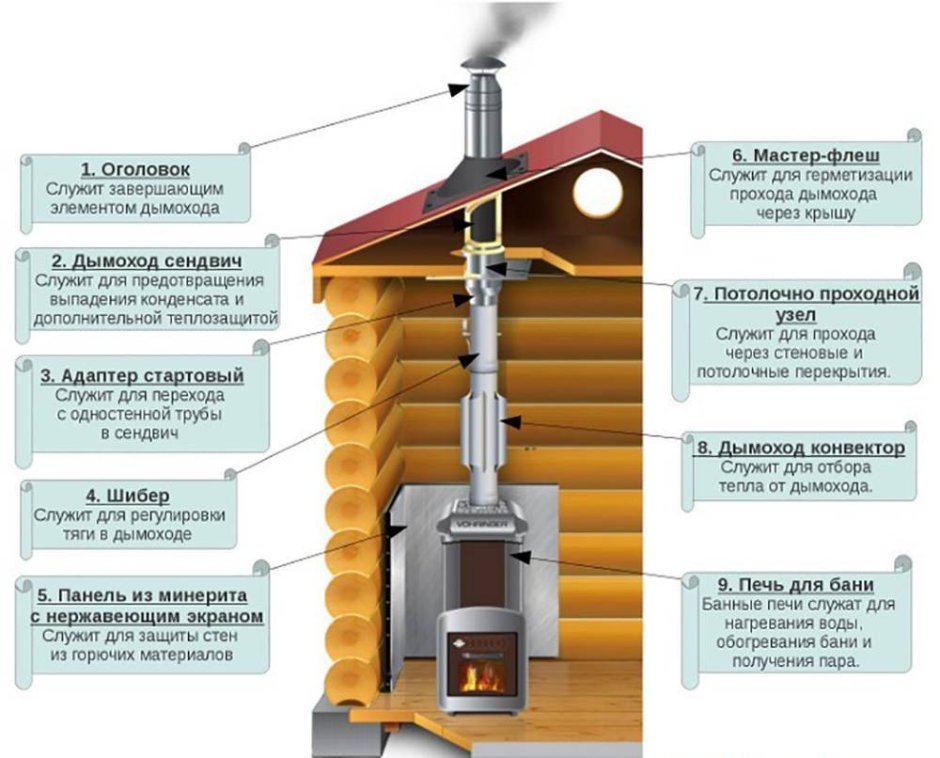 1. Оголовок
Служит завершающим элементом дымохода

2. Дымоход сендвич
Служит для предотвращения выпадения конденсата и дополнительной теплозащитой

3. Адаптер стартовый
Служит для перехода с одностенной трубы в сендвич

4. Шибер
Служит для регулировки тяги в дымоходе

5. Панель из минерита с нержавеющим экраном
Служит для защиты стен из горючих материалов

6. Мастер-флеш
Служит для герметизации прохода дымохода через крышу

7. Потолочно проходной узел
Служит для прохода через стеновые и потолочные перекрытия.

8. Дымоход конвектор
Служит для отбора тепла от дымохода.

9. Печь для бани
Банные печи служат для нагревания воды, обогревания бани и получения пара.

VOHRINGER