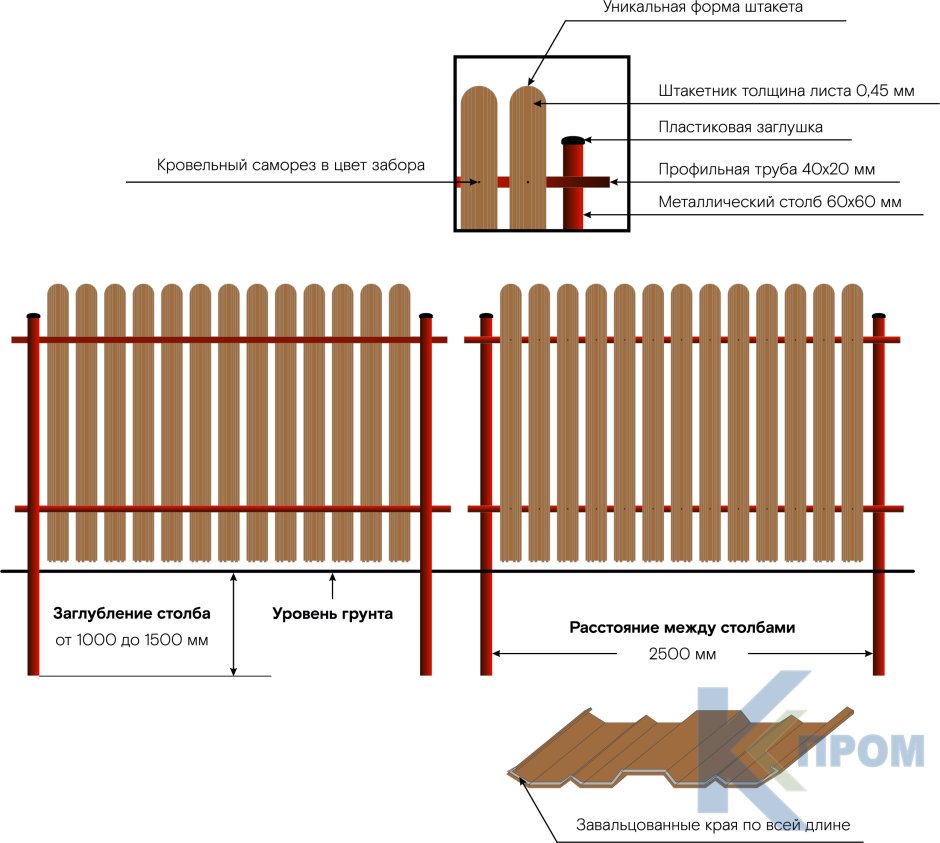 Уникальная форма штакета

Штакетник толщина листа 0,45 мм

Пластиковая заглушка

Кровельный саморез в цвет забора

Профильная труба 40х20 мм

Металлический столб 60х60 мм

Заглубление столба
от 1000 до 1500 мм

Уровень грунта

Расстояние между столбами
2500 мм

К ПРОМ

Завальцованные края по всей длине