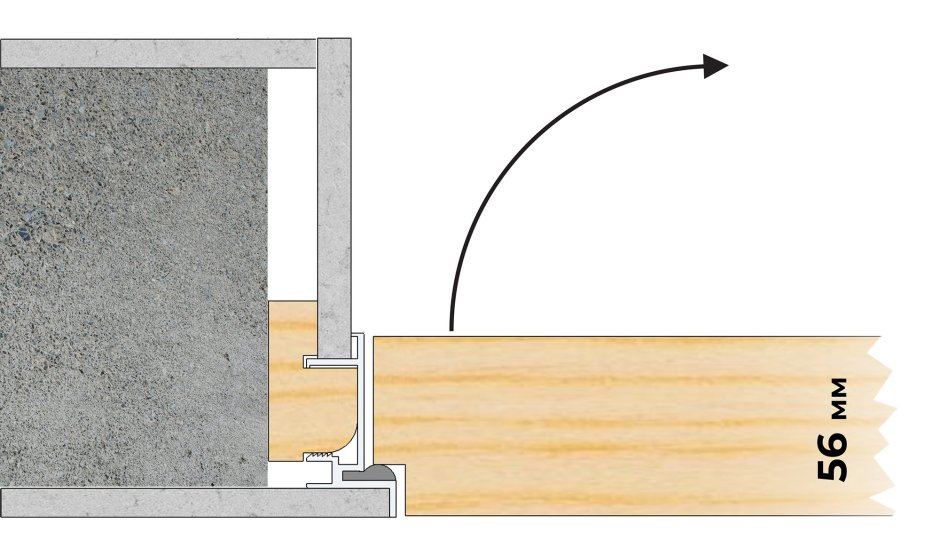 56 мм