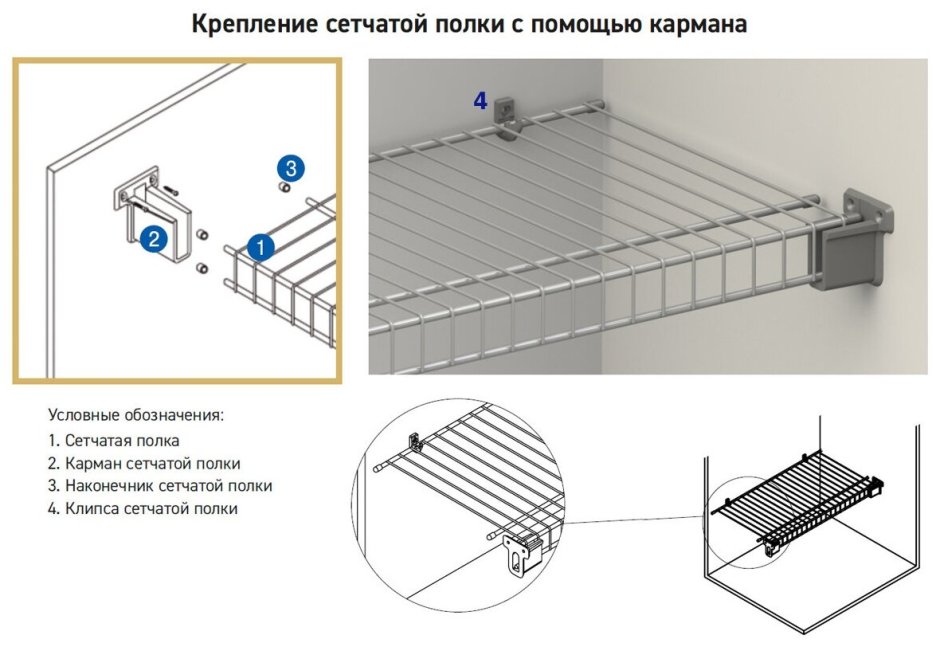 Крепление сетчатой полки с помощью кармана

3

2

1

4

Условные обозначения:
1. Сетчатая полка
2. Карман сетчатой полки
3. Наконечник сетчатой полки
4. Клипса сетчатой полки