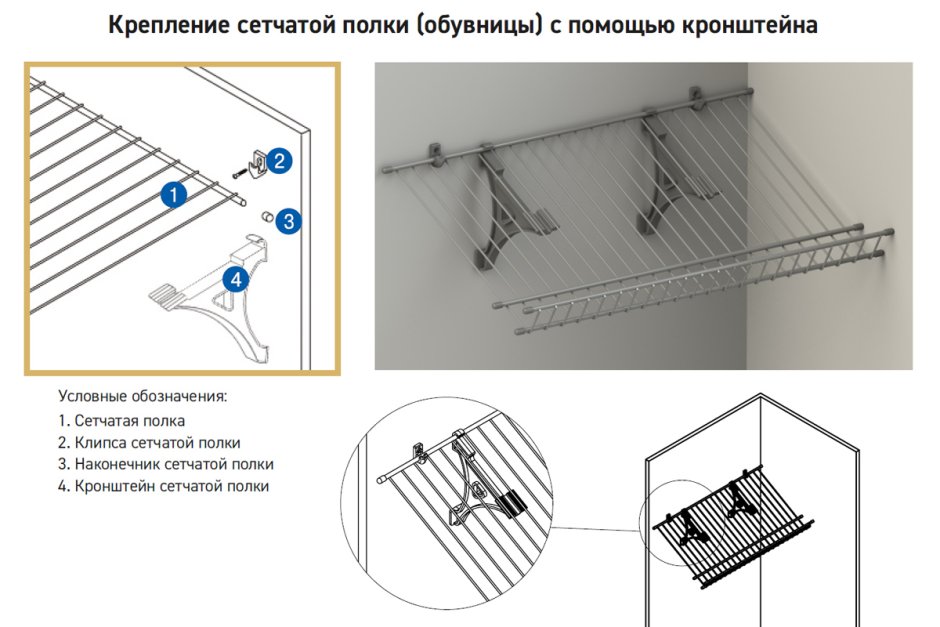 Крепление сетчатой полки (обувницы) с помощью кронштейна

1

2

3

4

Условные обозначения:
1. Сетчатая полка
2. Клипса сетчатой полки
3. Наконечник сетчатой полки
4. Кронштейн сетчатой полки