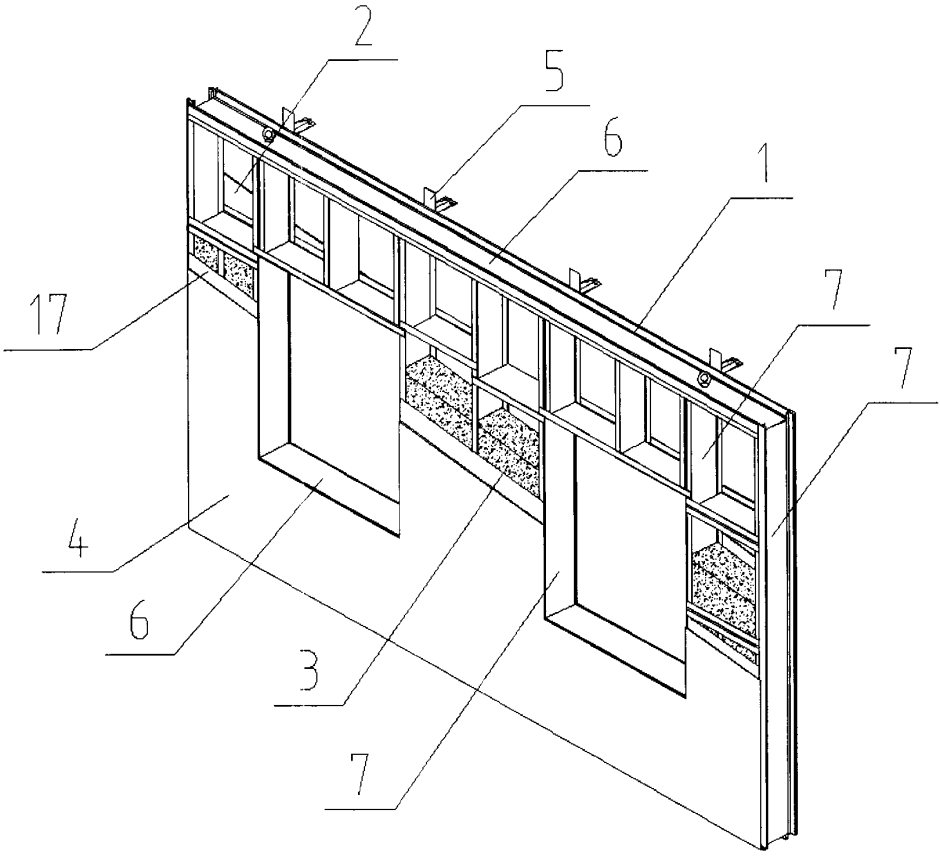 2
5
6
1
7
7
17
4
6
3
7