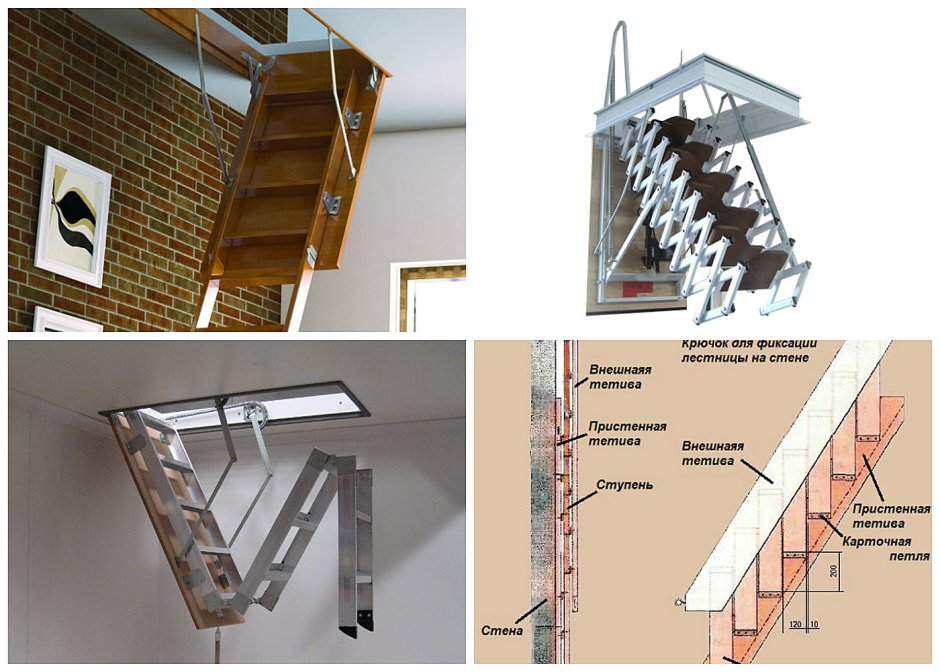 Крючок для фиксации лестницы на стене

Внешняя тетива

Пристенная тетива

Ступень

Стена

Внешняя тетива

Пристенная тетива

Карточная петля

200

120

10