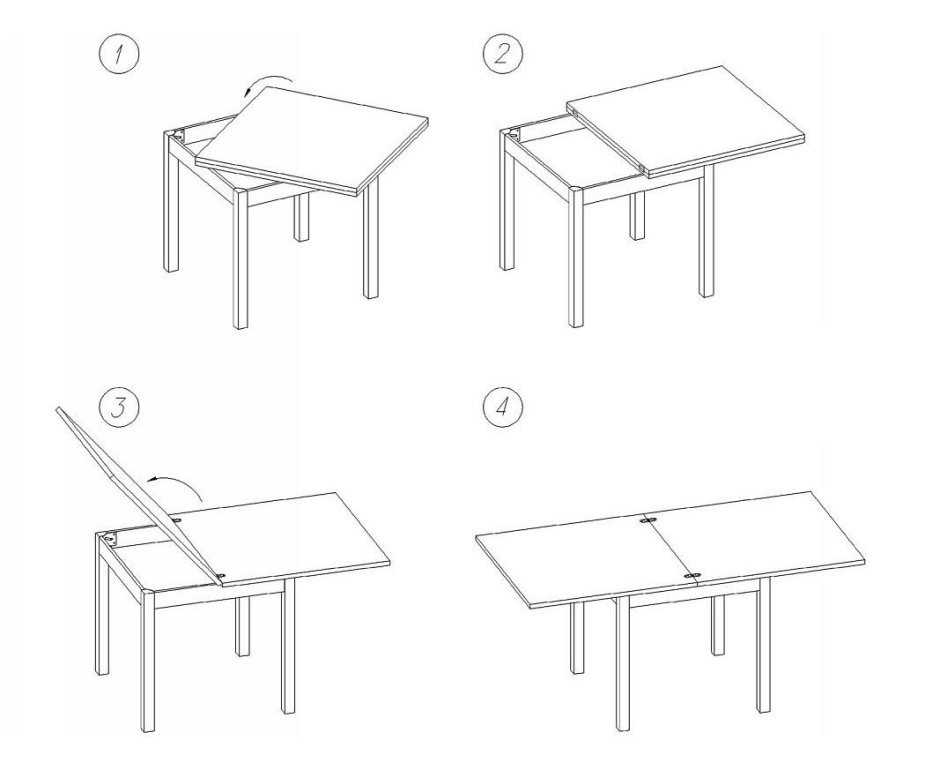 1

2

3

4