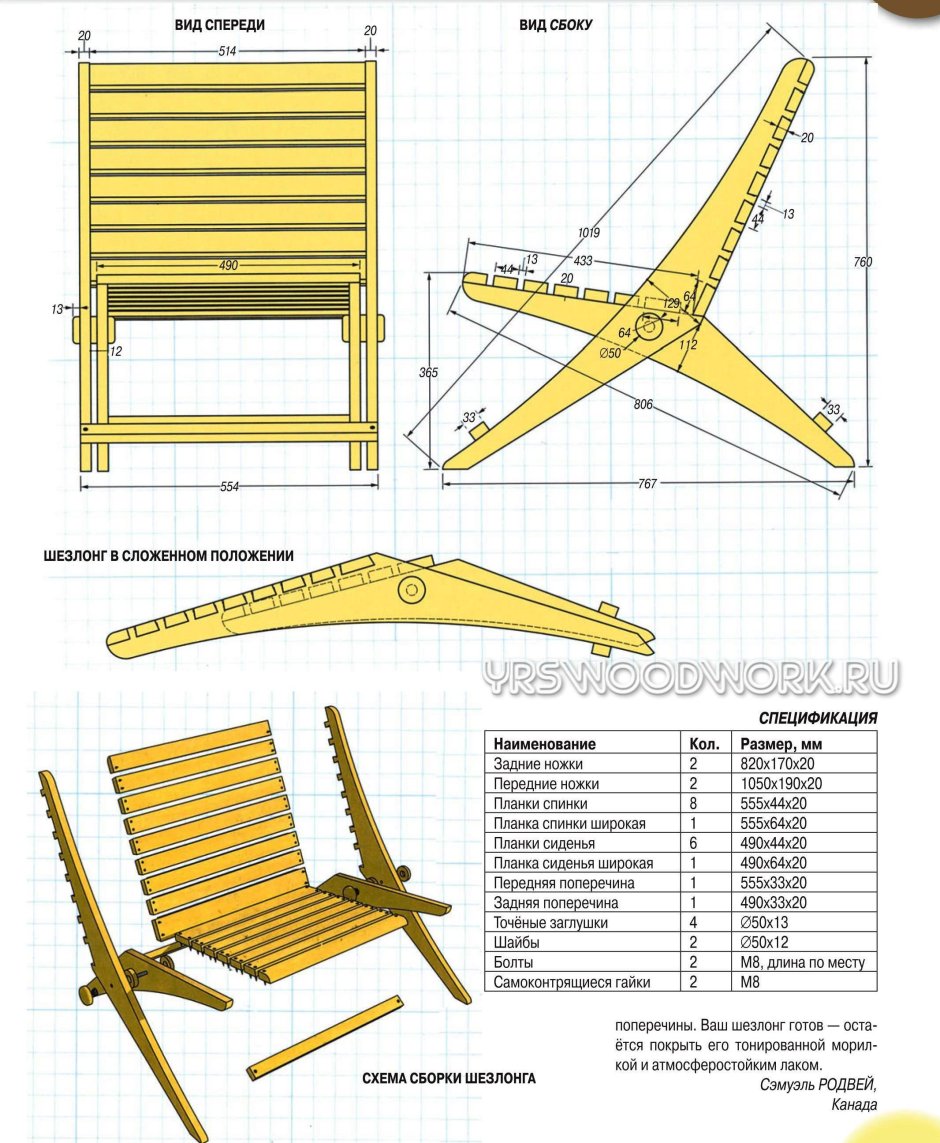 ВИД СПЕРЕДИ

20
514
20
490
13
12
554

ВИД СБОКУ

20
13
44
1019
760
13
44
433
20
129
64
64
∅50
112
365
806
33
33
767

ШЕЗЛОНГ В СЛОЖЕННОМ ПОЛОЖЕНИИ

YRSWOODWORK.RU

СПЕЦИФИКАЦИЯ

| Наименование | Кол. | Размер, мм |
|---|---|---|
| Задние ножки | 2 | 820x170x20 |
| Передние ножки | 2 | 1050x190x20 |
| Планки спинки | 8 | 555x44x20 |
| Планка спинки широкая | 1 | 555x64x20 |
| Планки сиденья | 6 | 490x44x20 |
| Планка сиденья широкая | 1 | 490x64x20 |
| Передняя поперечина | 1 | 555x33x20 |
| Задняя поперечина | 1 | 490x33x20 |
| Точёные заглушки | 4 | ∅50x13 |
| Шайбы | 2 | ∅50x12 |
| Болты | 2 | М8, длина по месту |
| Самоконтрящиеся гайки | 2 | М8 |

поперечины. Ваш шезлонг готов — остаётся покрыть его тонированной морилкой и атмосферостойким лаком.

Сэмуэль РОДВЕЙ,
Канада

СХЕМА СБОРКИ ШЕЗЛОНГА