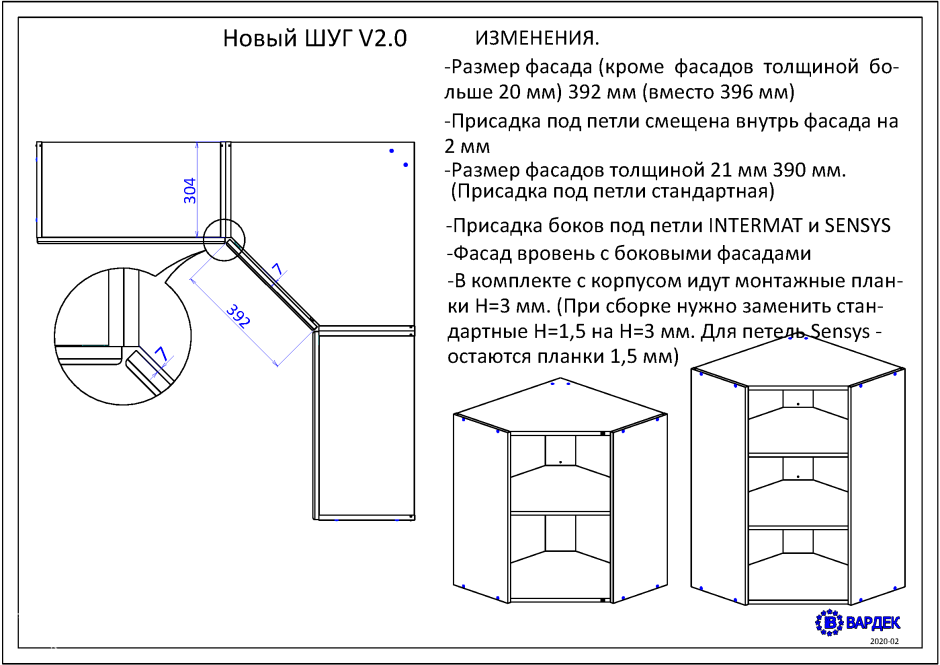 Новый ШУГ V2.0

ИЗМЕНЕНИЯ.

-Размер фасада (кроме фасадов толщиной больше 20 мм) 392 мм (вместо 396 мм)

-Присадка под петли смещена внутрь фасада на 2 мм

-Размер фасадов толщиной 21 мм 390 мм. (Присадка под петли стандартная)

-Присадка боков под петли INTERMAT и SENSYS

-Фасад вровень с боковыми фасадами

-В комплекте с корпусом идут монтажные планки H=3 мм. (При сборке нужно заменить стандартные H=1,5 на H=3 мм. Для петель Sensys - остаются планки 1,5 мм)

304

7

392

7

ВАРДЕК

2020-02