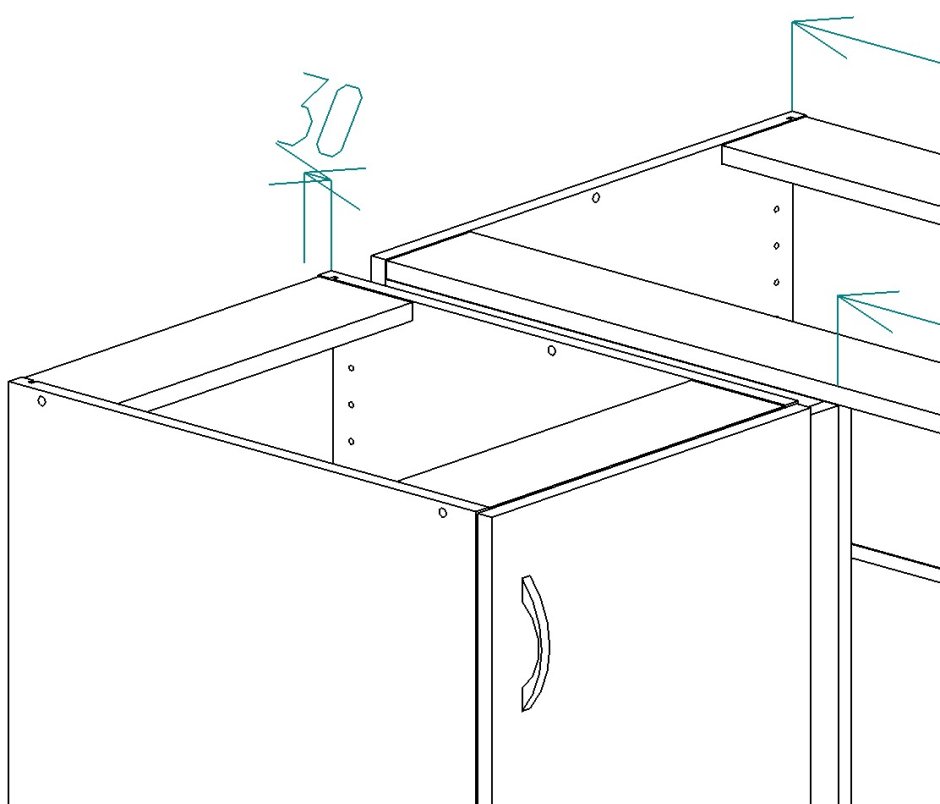 30